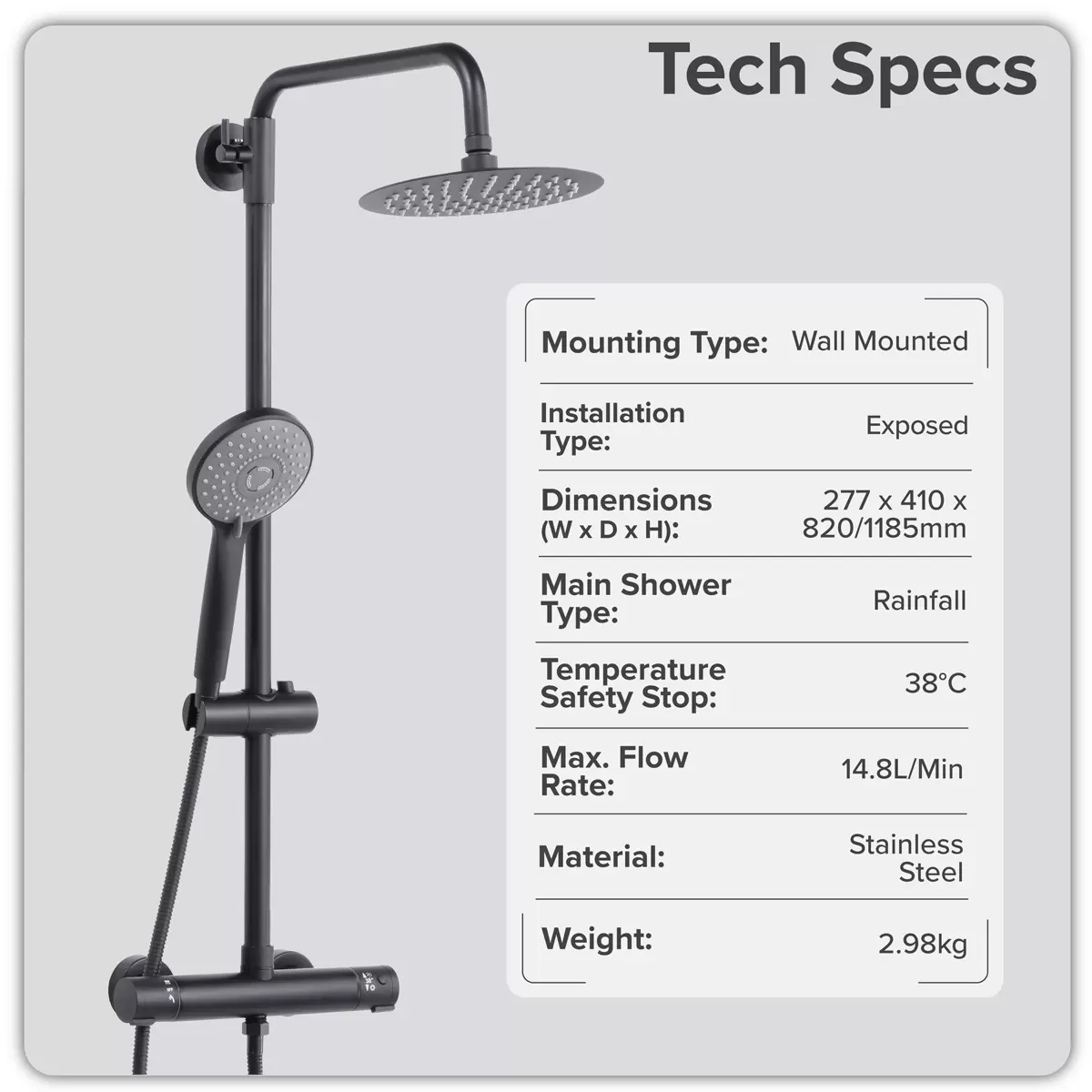 Tech Specs

| | |
|---|---|
| Mounting Type: | Wall Mounted |
| Installation Type: | Exposed |
| Dimensions (W x D x H): | 277 x 410 x 820/1185mm |
| Main Shower Type: | Rainfall |
| Temperature Safety Stop: | 38°C |
| Max. Flow Rate: | 14.8L/Min |
| Material: | Stainless Steel |
| Weight: | 2.98kg |